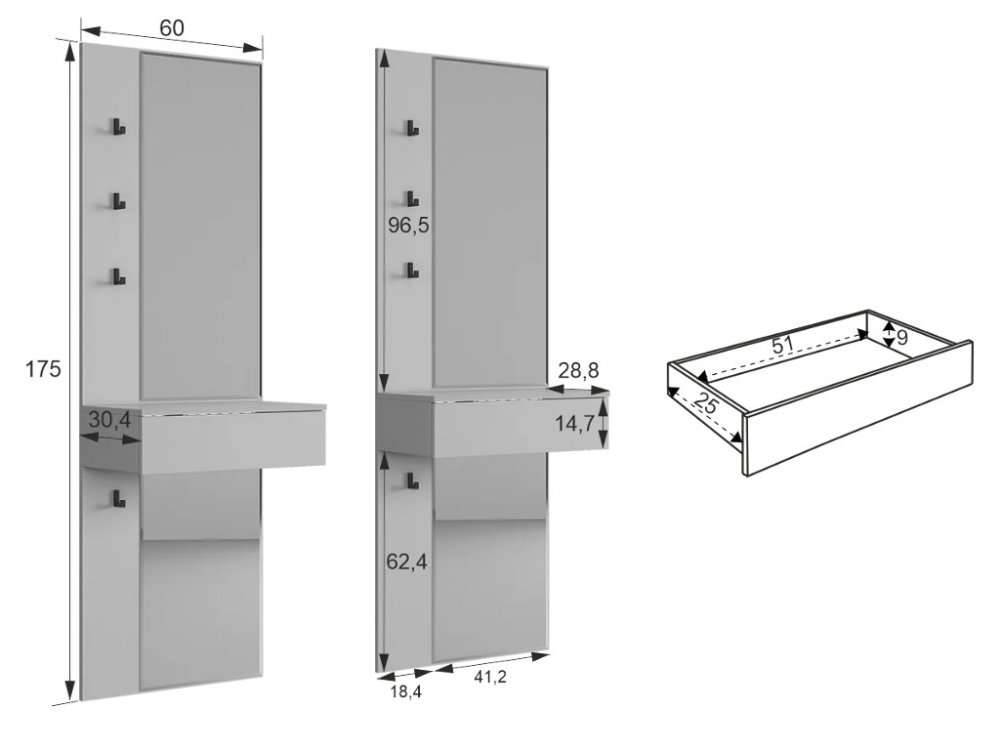 60

175

30,4

96,5

28,8

14,7

62,4

18,4

41,2

51

9

25